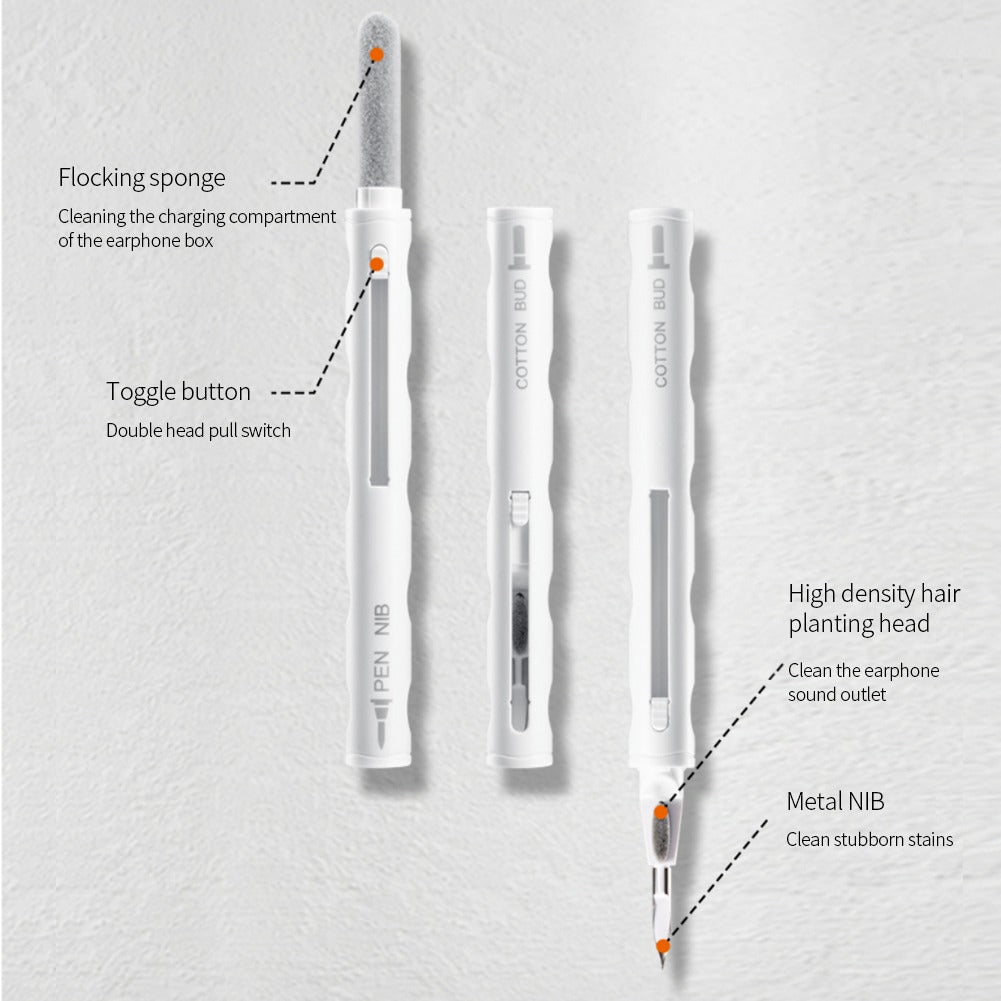 Flocking sponge
Cleaning the charging compartment of the earphone box

Toggle button
Double head pull switch

PEN NIB

COTTON BUD

COTTON BUD

High density hair planting head
Clean the earphone sound outlet

Metal NIB
Clean stubborn stains