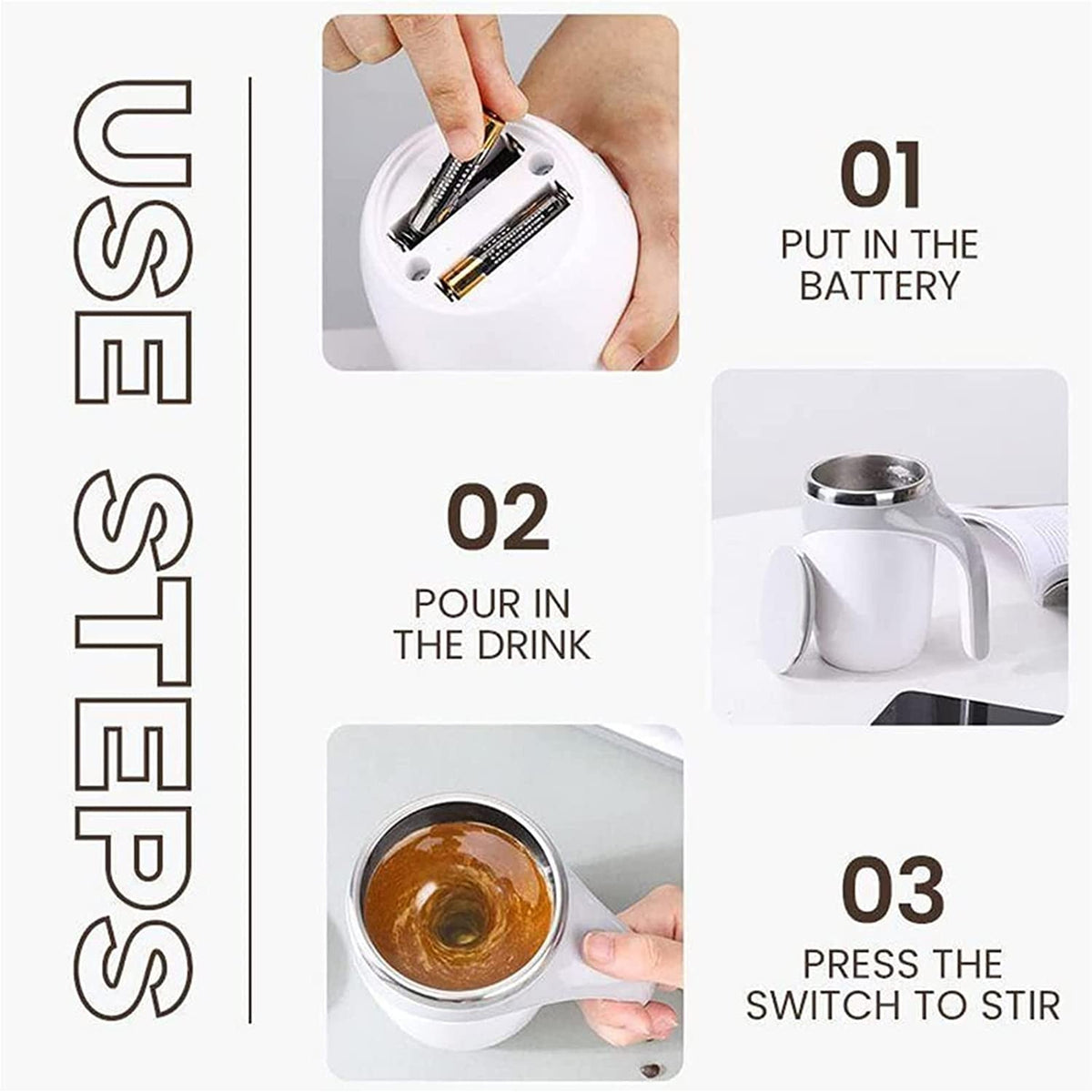 USE STEPS

01
PUT IN THE BATTERY

02
POUR IN THE DRINK

03
PRESS THE SWITCH TO STIR