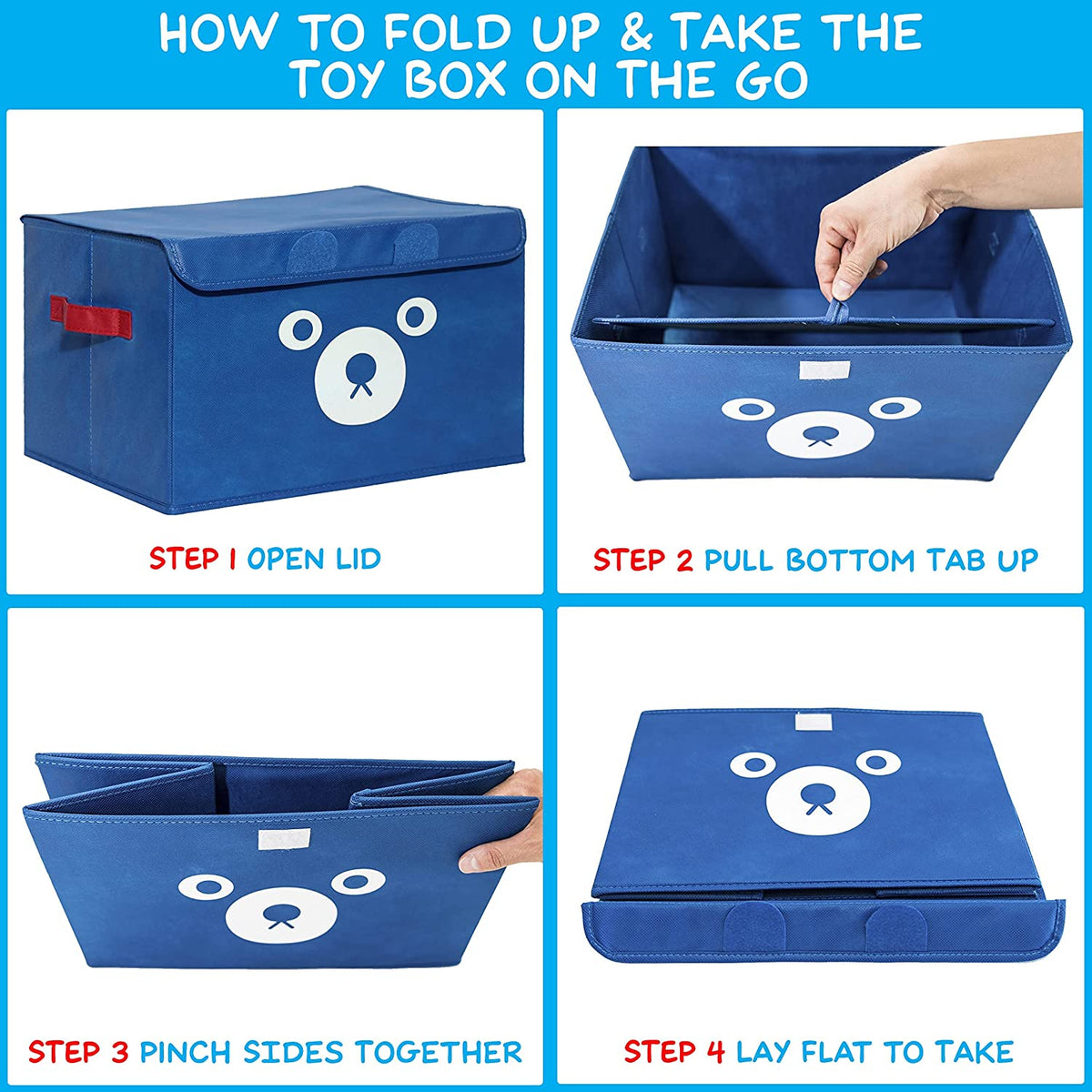 HOW TO FOLD UP & TAKE THE TOY BOX ON THE GO

STEP 1 OPEN LID

STEP 2 PULL BOTTOM TAB UP

STEP 3 PINCH SIDES TOGETHER

STEP 4 LAY FLAT TO TAKE