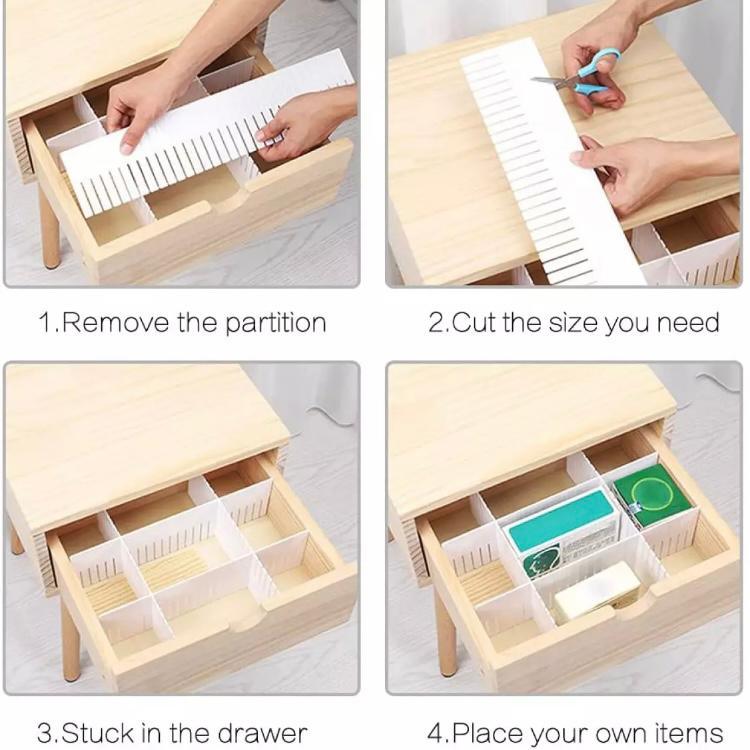 1.Remove the partition

2.Cut the size you need

3.Stuck in the drawer

4.Place your own items