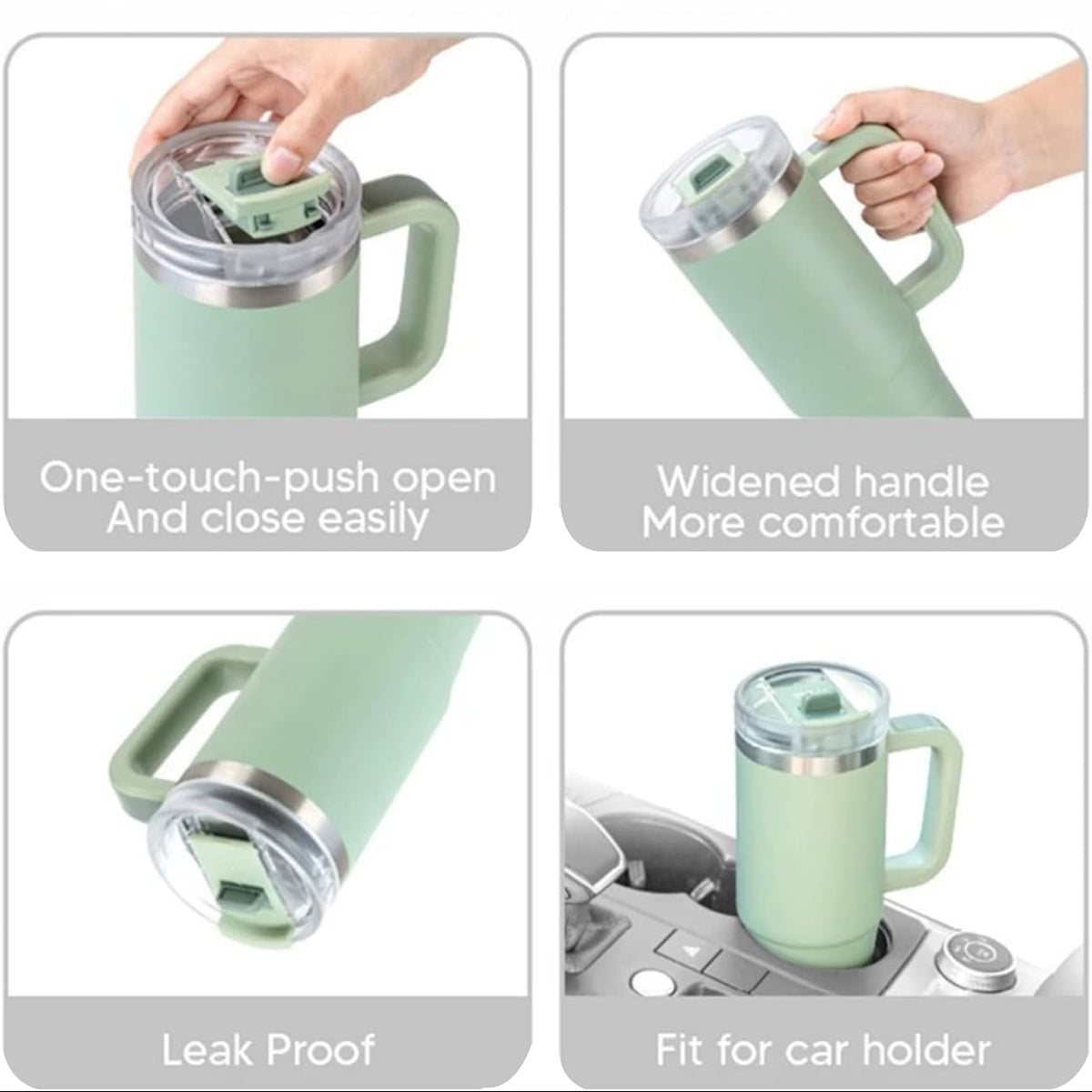 One-touch-push open
And close easily

Widened handle
More comfortable

Leak Proof

Fit for car holder