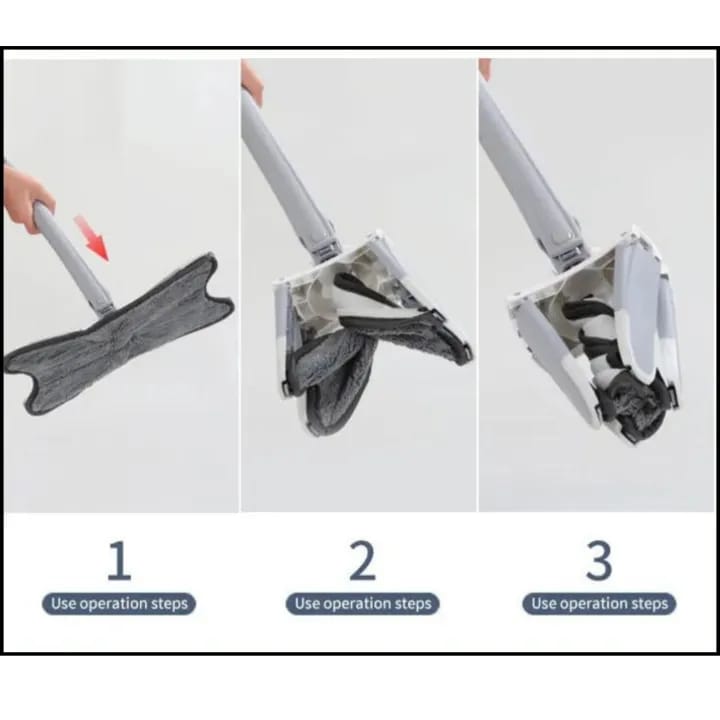 1
Use operation steps

2
Use operation steps

3
Use operation steps